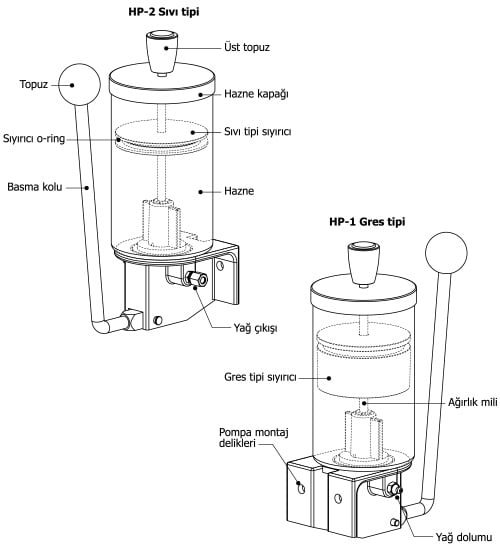 HP-2 Sıvı tipi

Üst topuz

Topuz

Hazne kapağı

Sıyırıcı o-ring

Sıvı tipi sıyırıcı

Basma kolu

Hazne

Yağ çıkışı

HP-1 Gres tipi

Gres tipi sıyırıcı

Ağırlık mili

Pompa montaj delikleri

Yağ dolumu